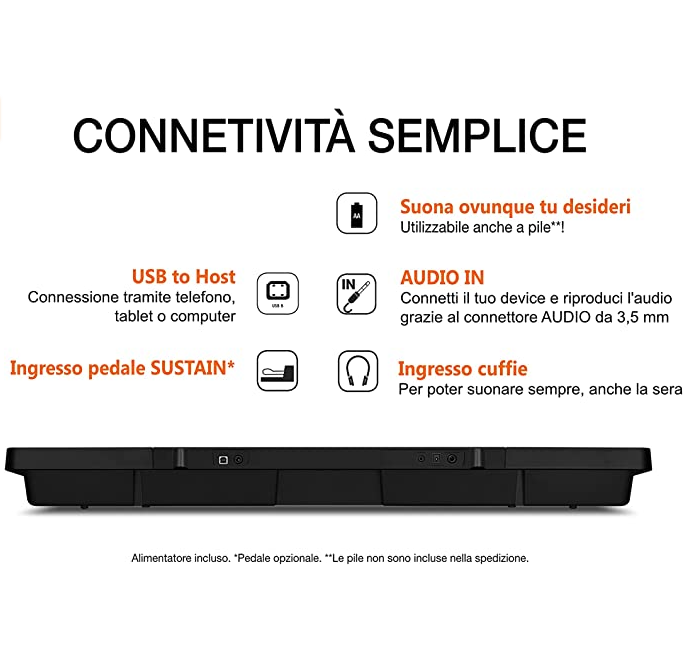 CONNETIVITÀ SEMPLICE

AA

Suona ovunque tu desideri
Utilizzabile anche a pile**!

USB to Host
Connessione tramite telefono, tablet o computer

USB B

IN

AUDIO IN
Connetti il tuo device e riproduci l'audio grazie al connettore AUDIO da 3,5 mm

Ingresso pedale SUSTAIN*

Ingresso cuffie
Per poter suonare sempre, anche la sera

Alimentatore incluso. *Pedale opzionale. **Le pile non sono incluse nella spedizione.