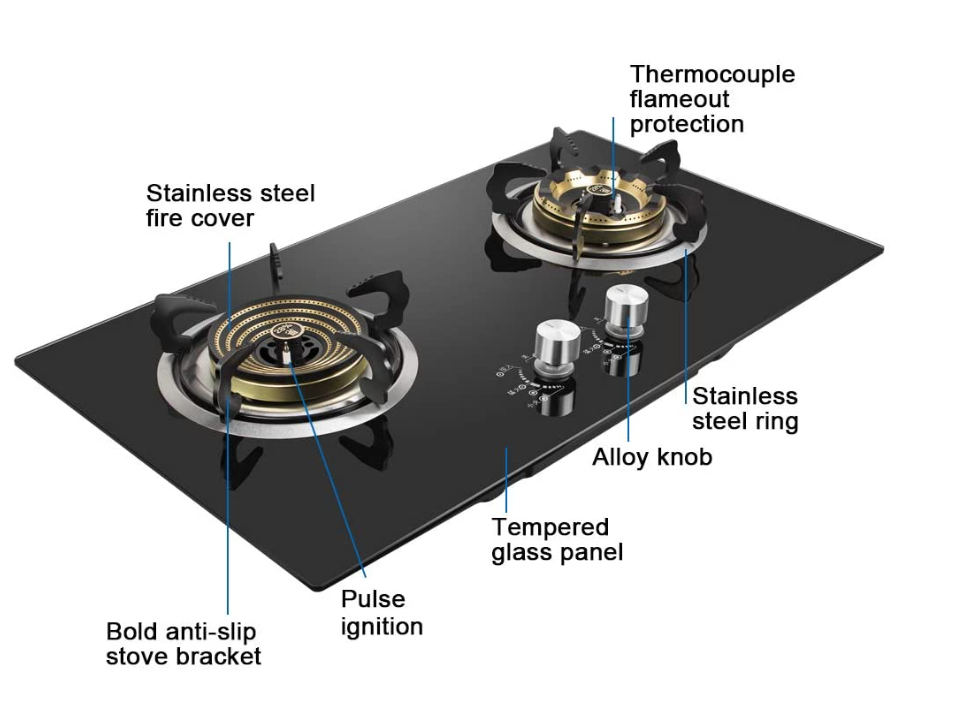 Thermocouple flameout protection

Stainless steel fire cover

Stainless steel ring

Alloy knob

Tempered glass panel

Pulse ignition

Bold anti-slip stove bracket